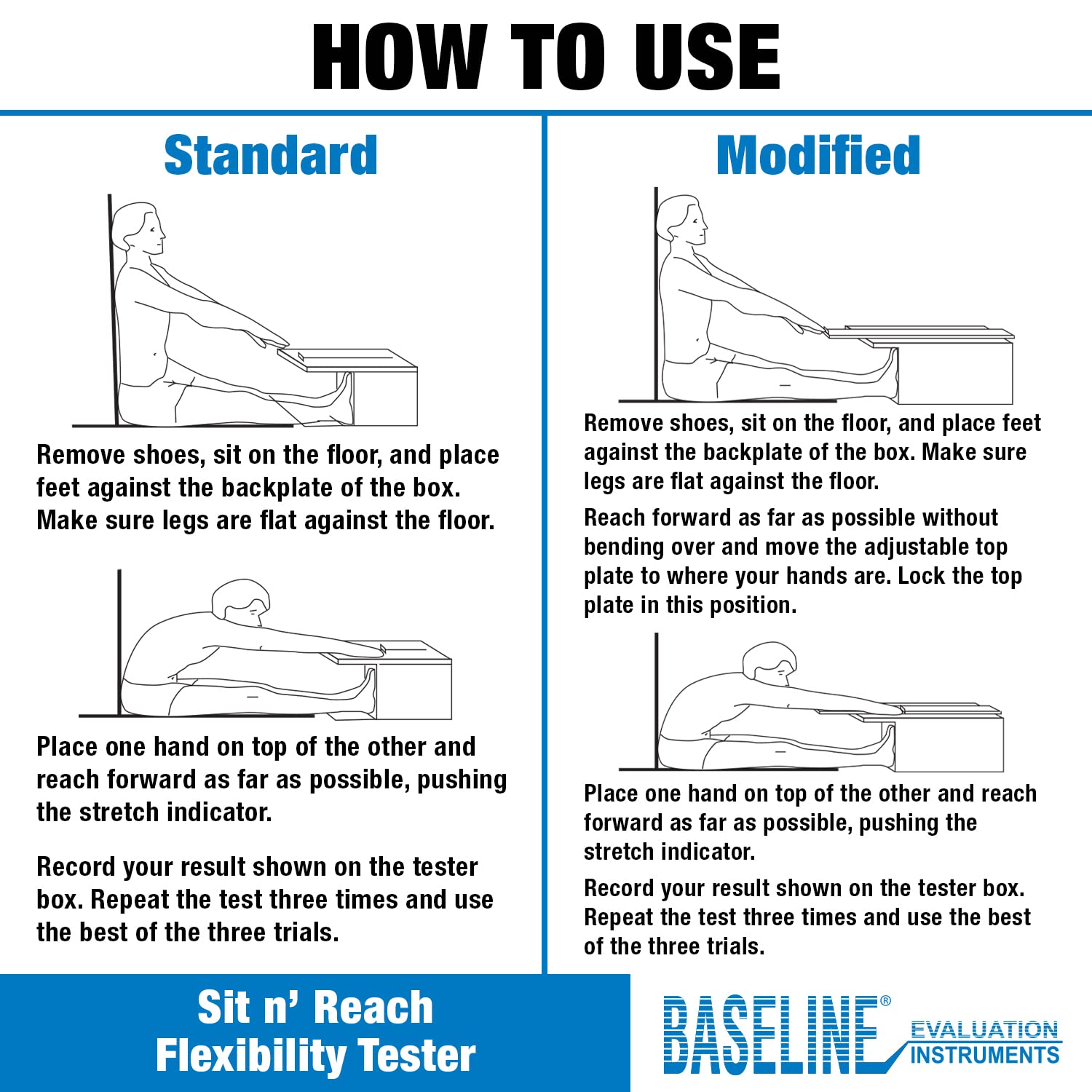 HOW TO USE

Standard

Remove shoes, sit on the floor, and place feet against the backplate of the box. Make sure legs are flat against the floor.

Place one hand on top of the other and reach forward as far as possible, pushing the stretch indicator.

Record your result shown on the tester box. Repeat the test three times and use the best of the three trials.

Modified

Remove shoes, sit on the floor, and place feet against the backplate of the box. Make sure legs are flat against the floor.

Reach forward as far as possible without bending over and move the adjustable top plate to where your hands are. Lock the top plate in this position.

Place one hand on top of the other and reach forward as far as possible, pushing the stretch indicator.

Record your result shown on the tester box. Repeat the test three times and use the best of the three trials.

Sit n' Reach Flexibility Tester

BASELINE® EVALUATION INSTRUMENTS