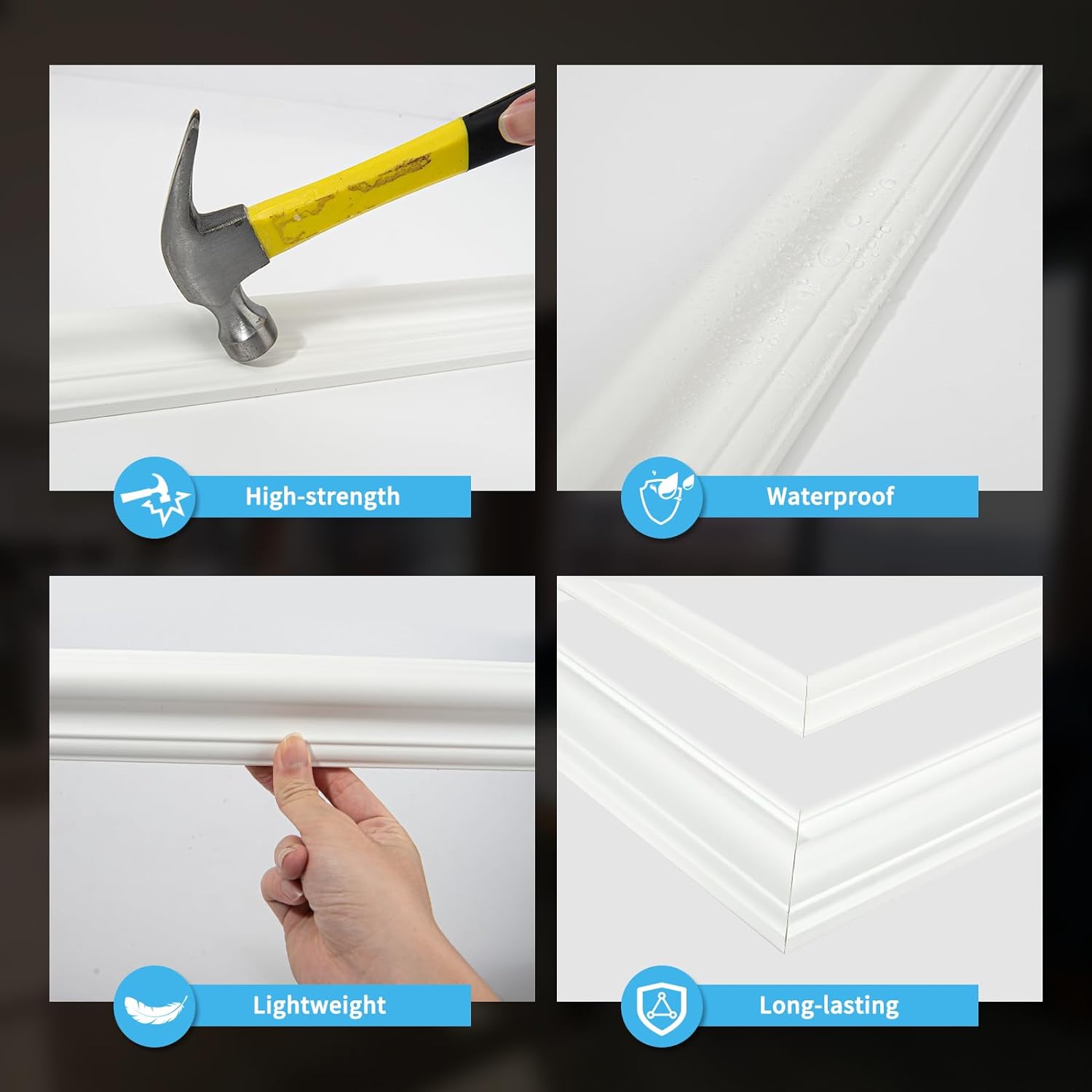 High-strength

Waterproof

Lightweight

Long-lasting