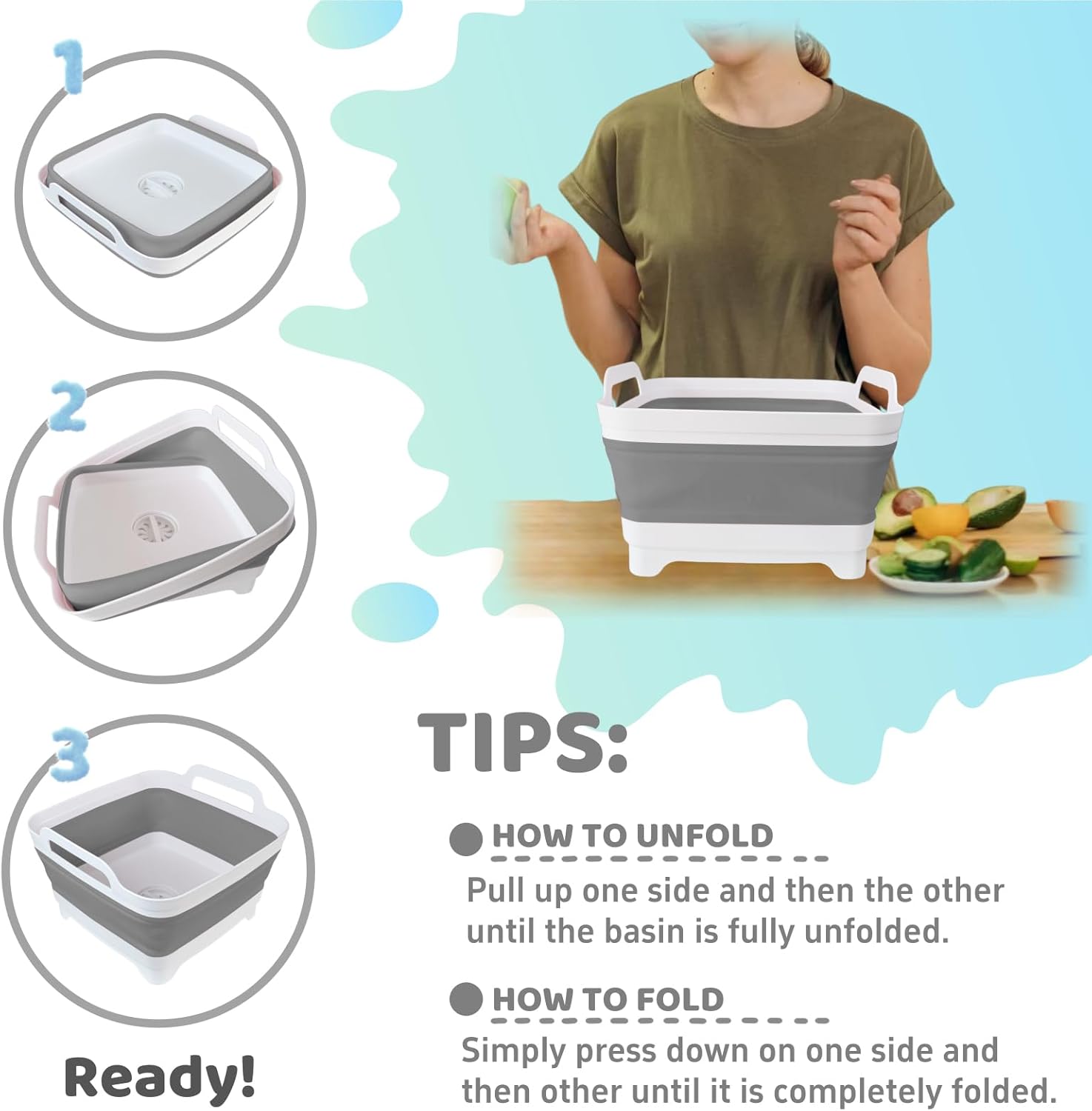 1

2

3

Ready!

TIPS:

HOW TO UNFOLD

Pull up one side and then the other until the basin is fully unfolded.

HOW TO FOLD

Simply press down on one side and then other until it is completely folded.